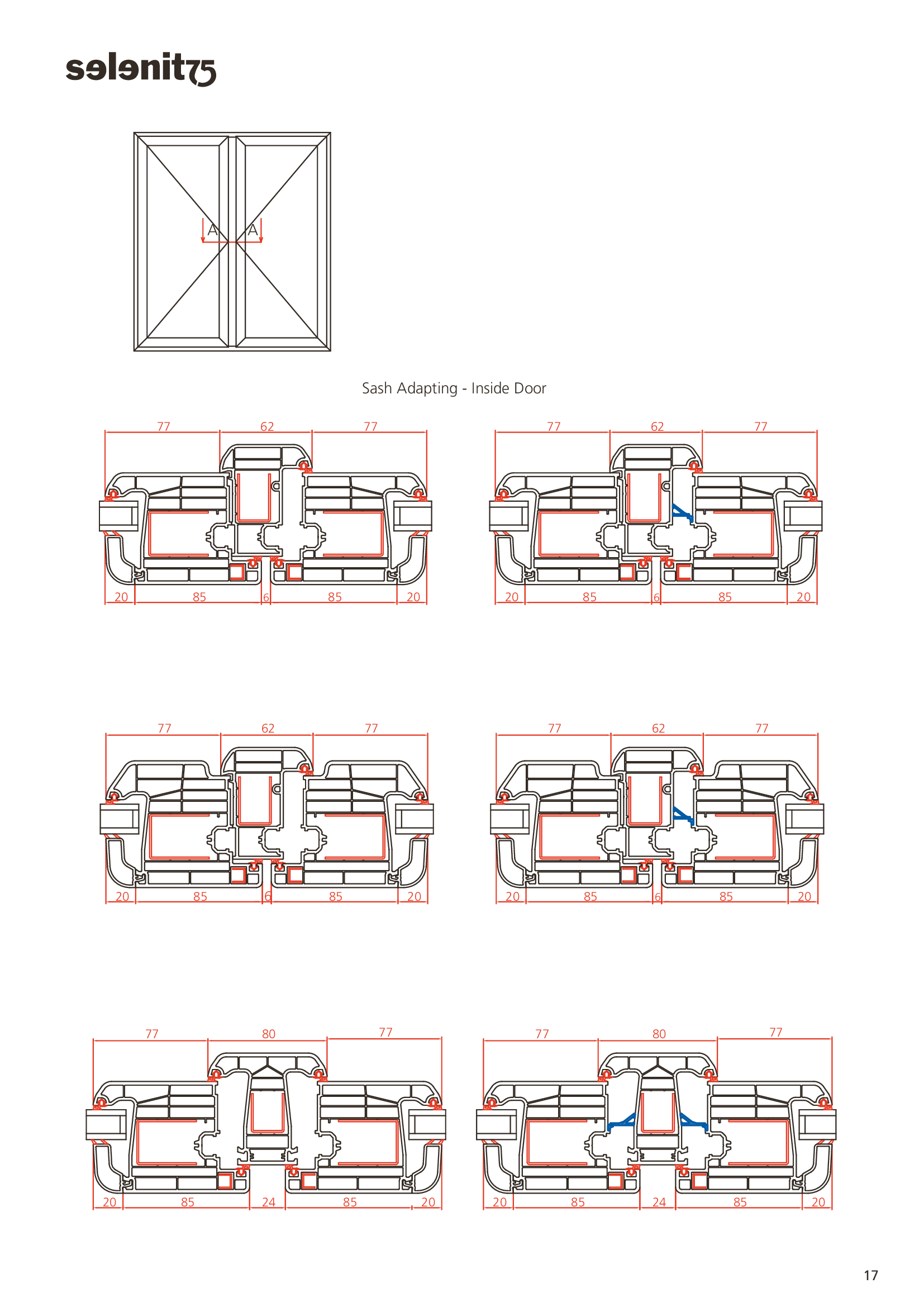 selenit75

A A

Sash Adapting - Inside Door

77 62 77
20 85 6 85 20

77 62 77
20 85 6 85 20

77 62 77
20 85 6 85 20

77 62 77
20 85 6 85 20

77 80 77
20 85 24 85 20

77 80 77
20 85 24 85 20

17